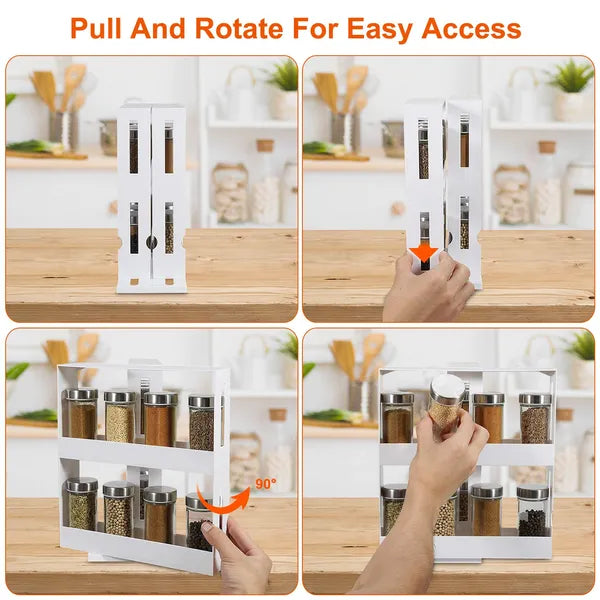 Pull And Rotate For Easy Access

90°